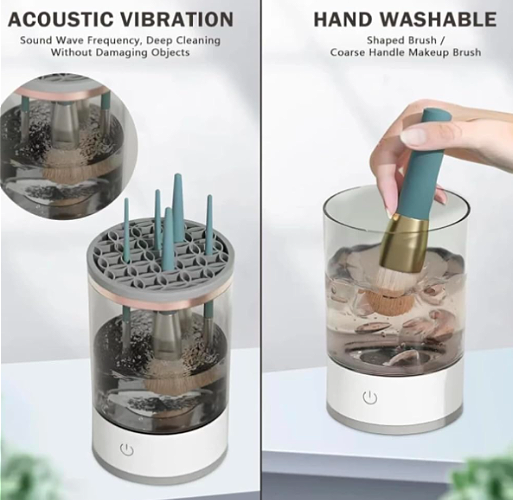 ACOUSTIC VIBRATION

Sound Wave Frequency, Deep Cleaning Without Damaging Objects

HAND WASHABLE

Shaped Brush / Coarse Handle Makeup Brush