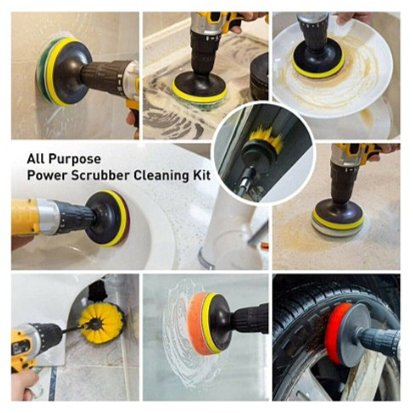 All Purpose
Power Scrubber Cleaning Kit