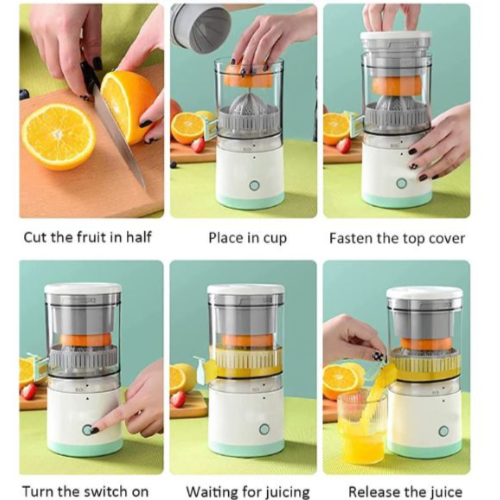 Cut the fruit in half

Place in cup

Fasten the top cover

Turn the switch on

Waiting for juicing

Release the juice