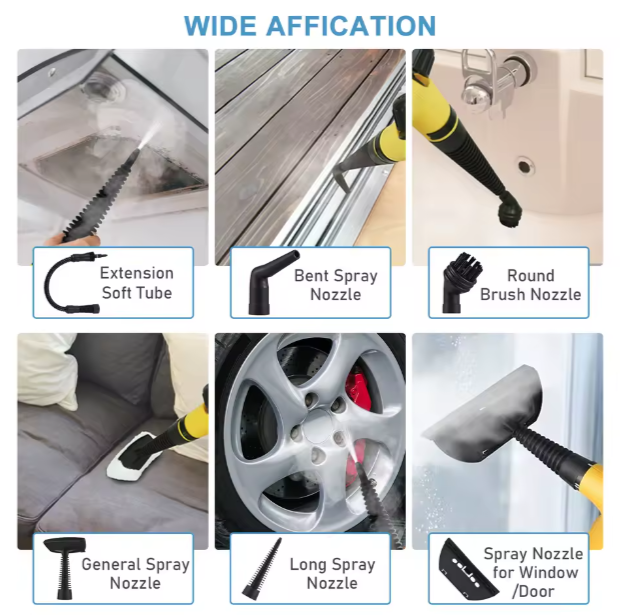 WIDE AFFICATION

Extension Soft Tube

Bent Spray Nozzle

Round Brush Nozzle

General Spray Nozzle

Long Spray Nozzle

Spray Nozzle for Window /Door