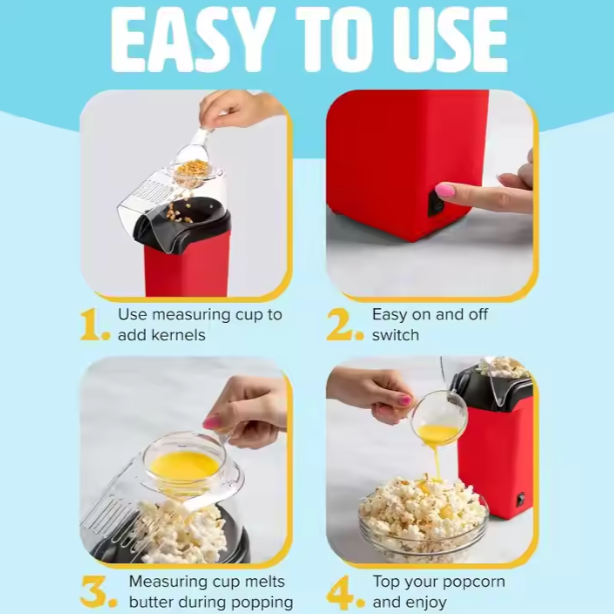 EASY TO USE

1. Use measuring cup to add kernels

2. Easy on and off switch

3. Measuring cup melts butter during popping

4. Top your popcorn and enjoy