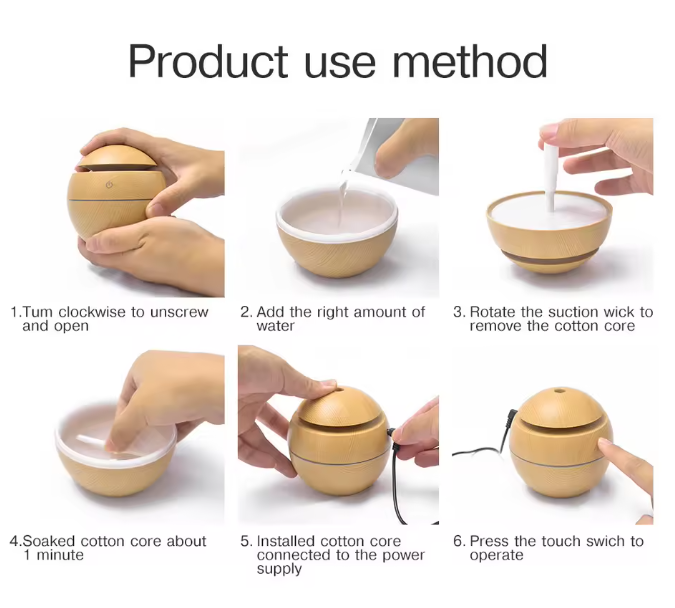 Product use method

1.Tum clockwise to unscrew and open

2. Add the right amount of water

3. Rotate the suction wick to remove the cotton core

4.Soaked cotton core about 1 minute

5. Installed cotton core connected to the power supply

6. Press the touch swich to operate