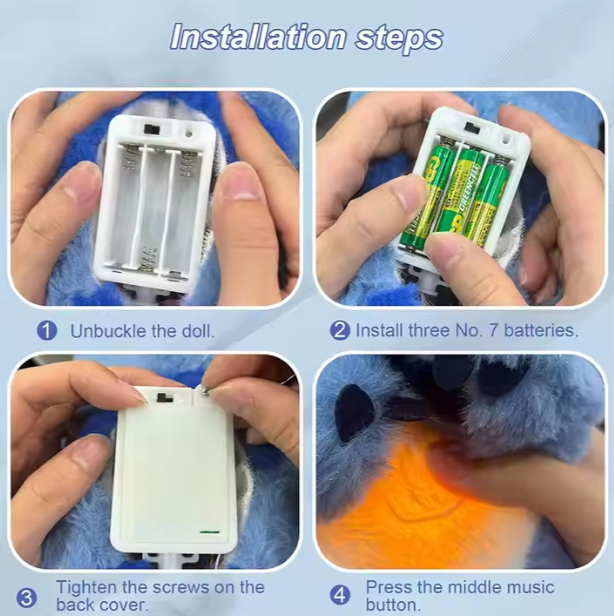 Installation steps

GP GREENCELL

1 Unbuckle the doll.

2 Install three No. 7 batteries.

3 Tighten the screws on the back cover.

4 Press the middle music button.