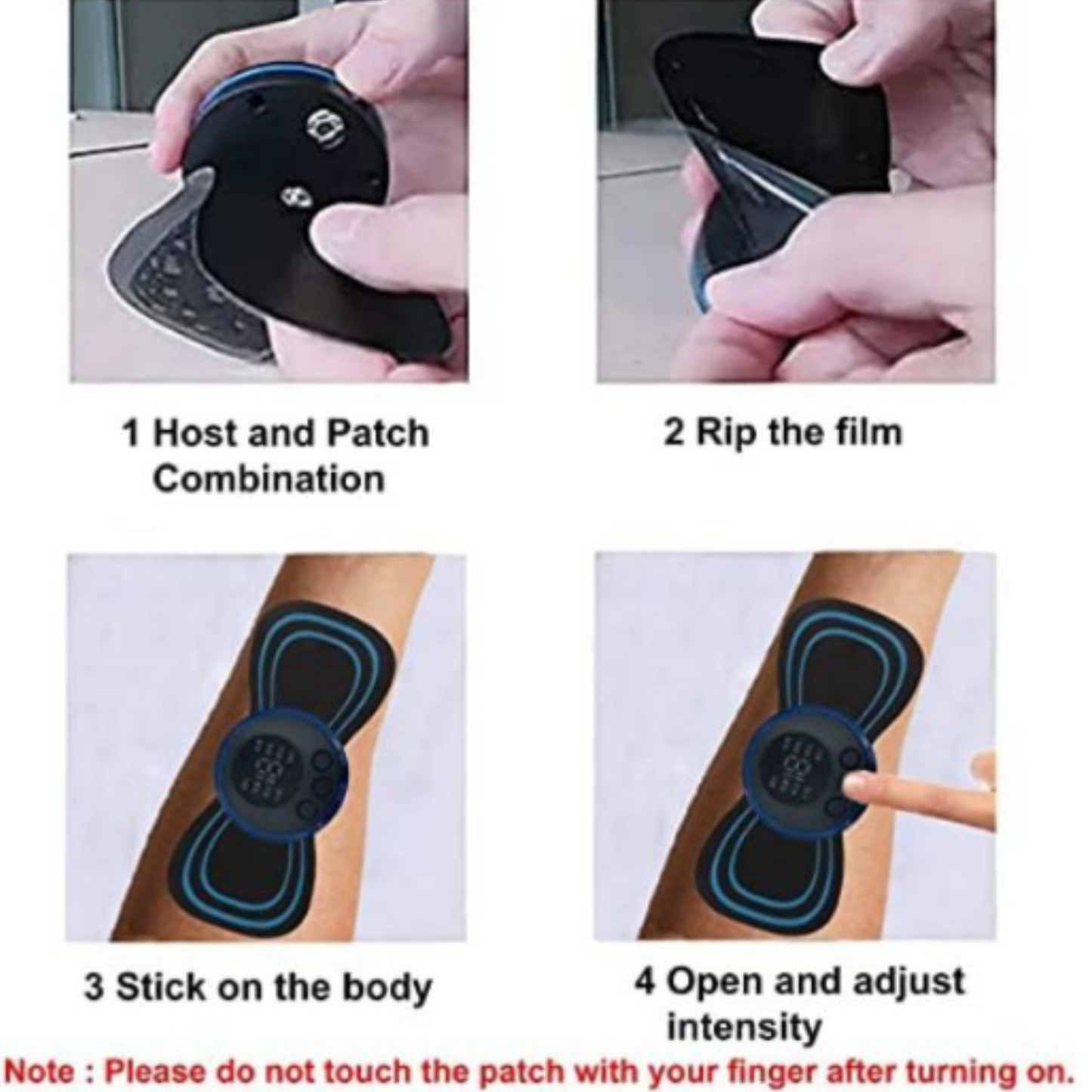 1 Host and Patch Combination

2 Rip the film

3 Stick on the body

4 Open and adjust intensity

Note : Please do not touch the patch with your finger after turning on.