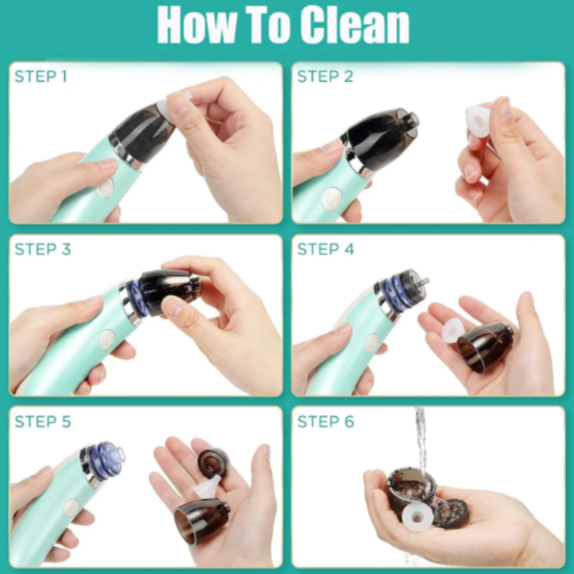 How To Clean

STEP 1

STEP 2

STEP 3

STEP 4

STEP 5

STEP 6