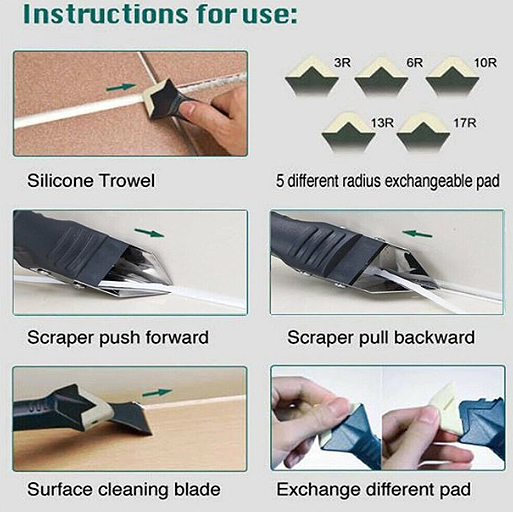 Instructions for use:

3R 6R 10R
13R 17R

Silicone Trowel

5 different radius exchangeable pad

Scraper push forward

Scraper pull backward

Surface cleaning blade

Exchange different pad