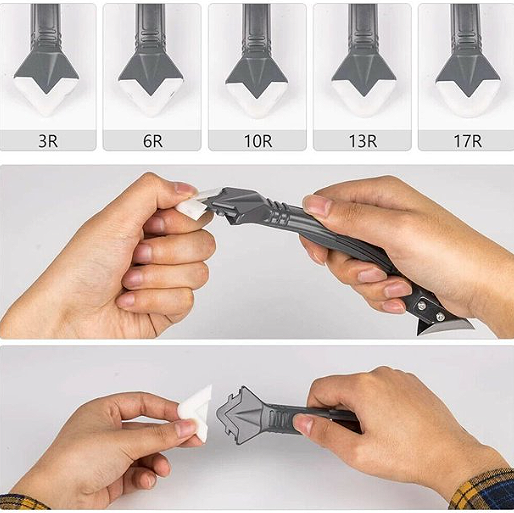 3R

6R

10R

13R

17R