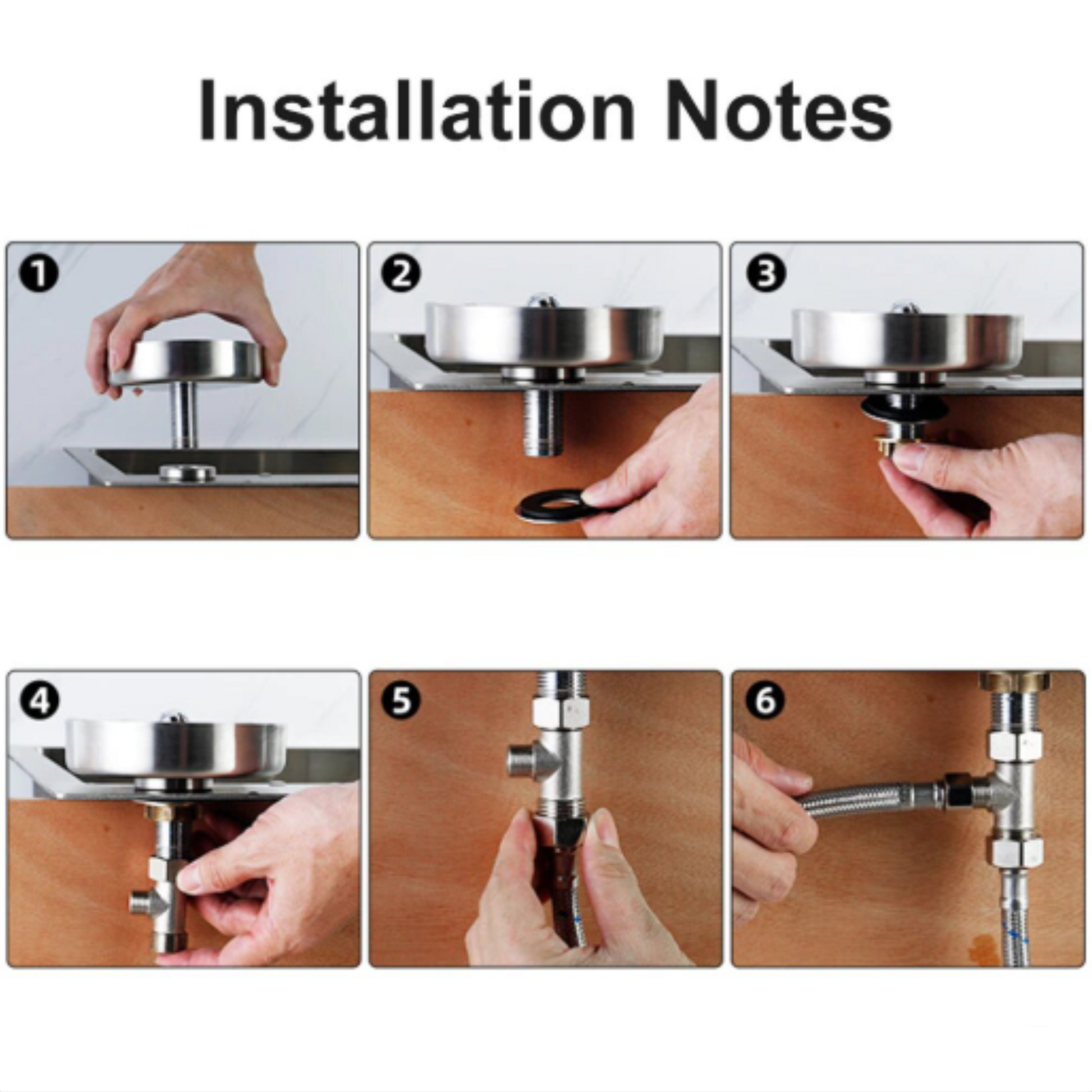 Installation Notes

1

2

3

4

5

6